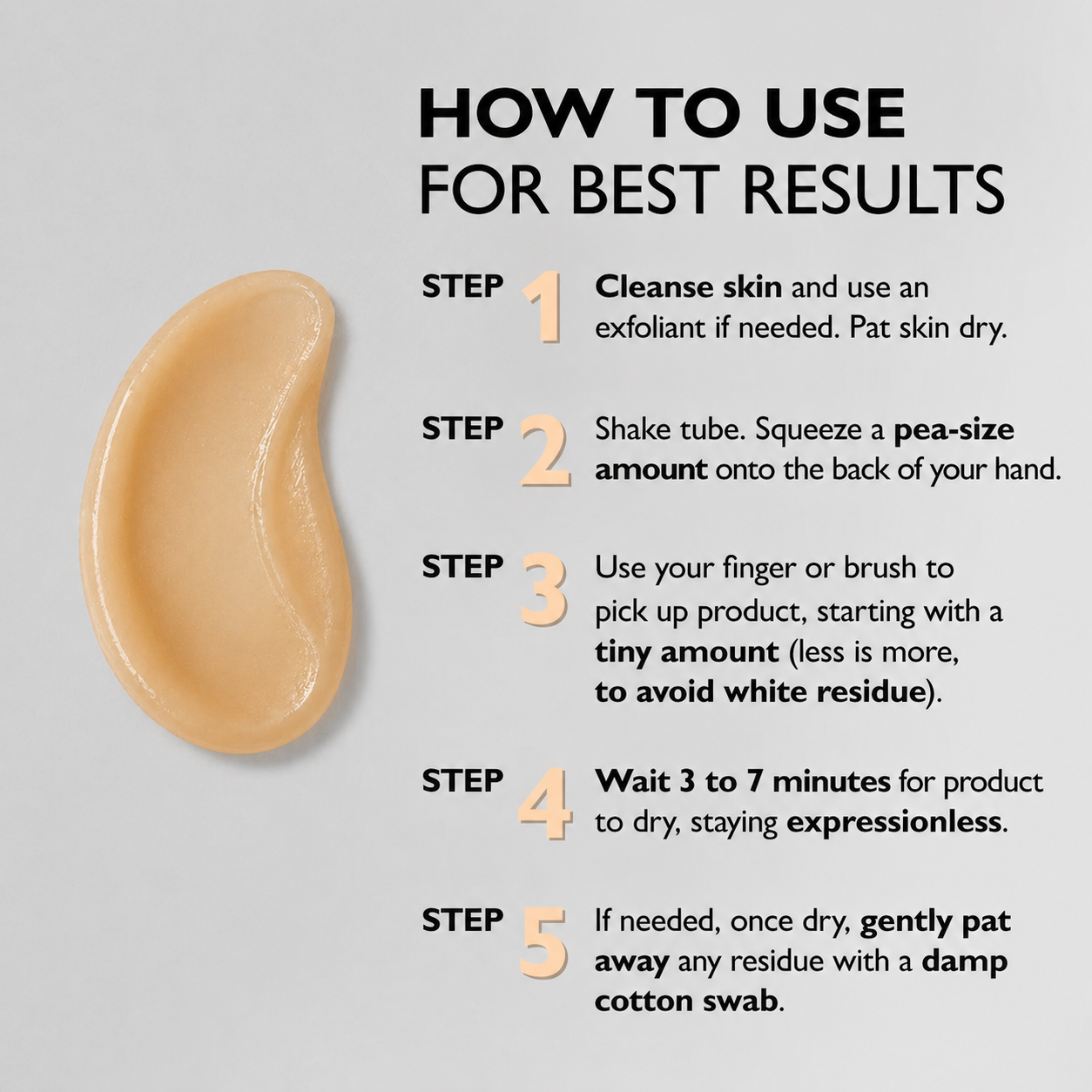 HOW TO USE
FOR BEST RESULTS

STEP 1 Cleanse skin and use an exfoliant if needed. Pat skin dry.

STEP 2 Shake tube. Squeeze a pea-size amount onto the back of your hand.

STEP 3 Use your finger or brush to pick up product, starting with a tiny amount (less is more, to avoid white residue).

STEP 4 Wait 3 to 7 minutes for product to dry, staying expressionless.

STEP 5 If needed, once dry, gently pat away any residue with a damp cotton swab.